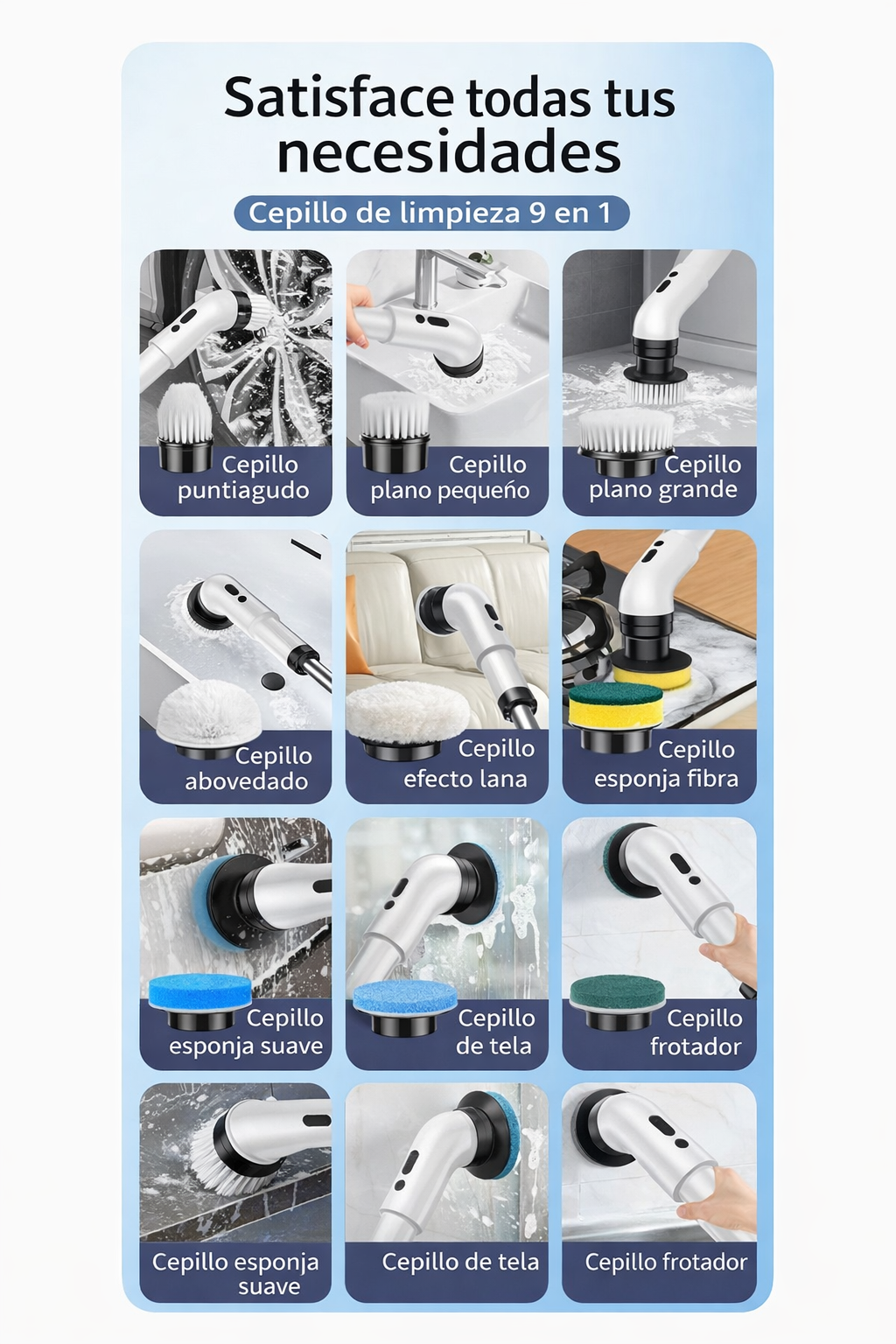 Satisface todas tus necesidades

Cepillo de limpieza 9 en 1

Cepillo puntiagudo

Cepillo plano pequeño

Cepillo plano grande

Cepillo abovedado

Cepillo efecto lana

Cepillo esponja fibra

Cepillo esponja suave

Cepillo de tela

Cepillo frotador

Cepillo esponja suave

Cepillo de tela

Cepillo frotador